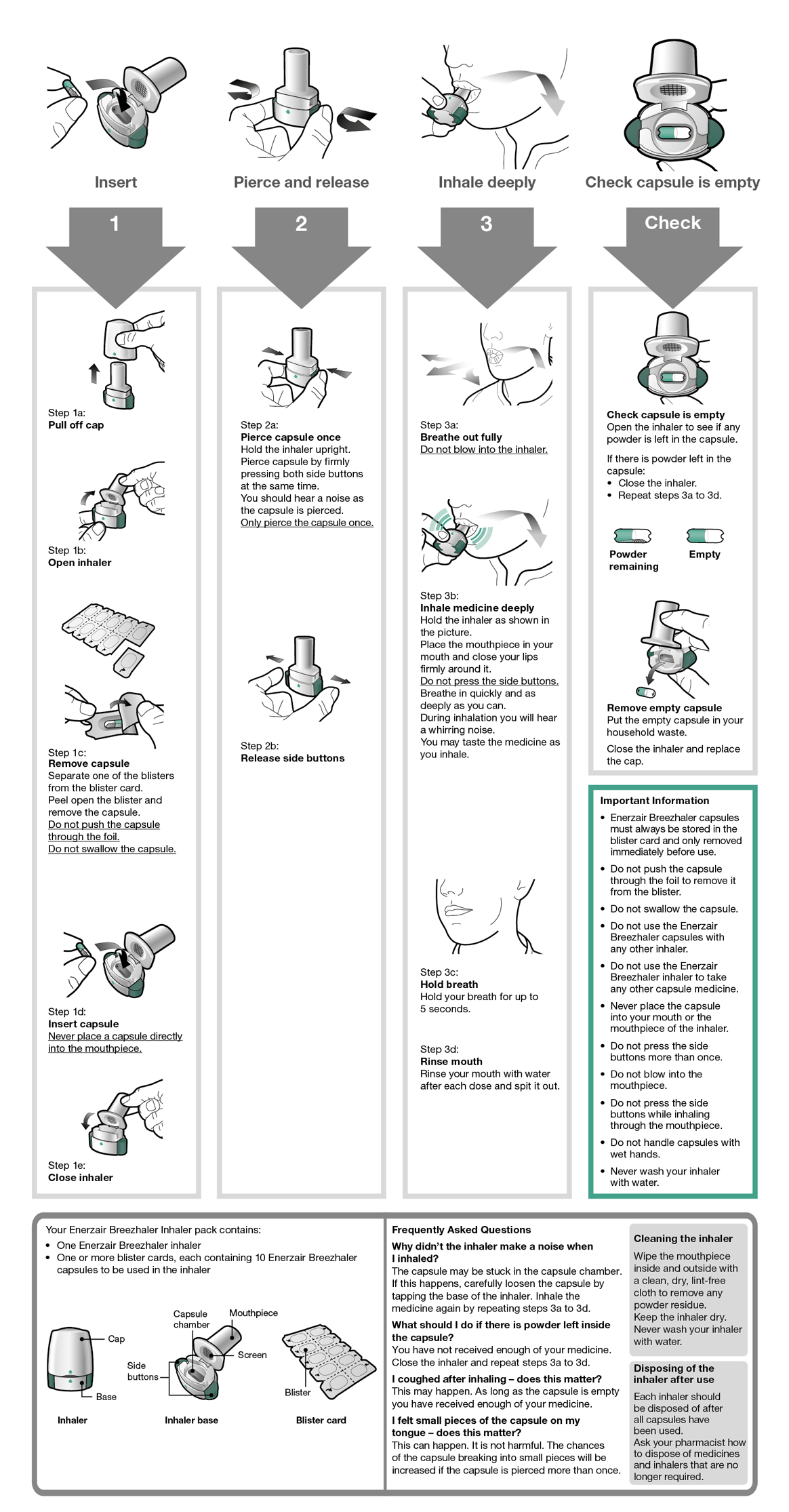 Insert

Pierce and release

Inhale deeply

Check capsule is empty

1

2

3

Check

Step 1a:
Pull off cap

Step 1b:
Open inhaler

Step 1c:
Remove capsule
Separate one of the blisters from the blister card.
Peel open the blister and remove the capsule.
Do not push the capsule through the foil.
Do not swallow the capsule.

Step 1d:
Insert capsule
Never place a capsule directly into the mouthpiece.

Step 1e:
Close inhaler

Step 2a:
Pierce capsule once
Hold the inhaler upright.
Pierce capsule by firmly pressing both side buttons at the same time.
You should hear a noise as the capsule is pierced.
Only pierce the capsule once.

Step 2b:
Release side buttons

Step 3a:
Breathe out fully
Do not blow into the inhaler.

Step 3b:
Inhale medicine deeply
Hold the inhaler as shown in the picture.
Place the mouthpiece in your mouth and close your lips firmly around it.
Do not press the side buttons.
Breathe in quickly and as deeply as you can.
During inhalation you will hear a whirring noise.
You may taste the medicine as you inhale.

Step 3c:
Hold breath
Hold your breath for up to 5 seconds.

Step 3d:
Rinse mouth
Rinse your mouth with water after each dose and spit it out.

Check capsule is empty
Open the inhaler to see if any powder is left in the capsule.

If there is powder left in the capsule:
• Close the inhaler.
• Repeat steps 3a to 3d.

Powder remaining

Empty

Remove empty capsule
Put the empty capsule in your household waste.

Close the inhaler and replace the cap.

Important Information
• Enerzair Breezhaler capsules must always be stored in the blister card and only removed immediately before use.
• Do not push the capsule through the foil to remove it from the blister.
• Do not swallow the capsule.
• Do not use the Enerzair Breezhaler capsules with any other inhaler.
• Do not use the Enerzair Breezhaler inhaler to take any other capsule medicine.
• Never place the capsule into your mouth or the mouthpiece of the inhaler.
• Do not press the side buttons more than once.
• Do not blow into the mouthpiece.
• Do not press the side buttons while inhaling through the mouthpiece.
• Do not handle capsules with wet hands.
• Never wash your inhaler with water.

Your Enerzair Breezhaler Inhaler pack contains:
• One Enerzair Breezhaler inhaler
• One or more blister cards, each containing 10 Enerzair Breezhaler capsules to be used in the inhaler

Cap
Base
Inhaler
Capsule chamber
Mouthpiece
Screen
Side buttons
Inhaler base
Blister
Blister card

Frequently Asked Questions
Why didn't the inhaler make a noise when I inhaled?
The capsule may be stuck in the capsule chamber. If this happens, carefully loosen the capsule by tapping the base of the inhaler. Inhale the medicine again by repeating steps 3a to 3d.
What should I do if there is powder left inside the capsule?
You have not received enough of your medicine. Close the inhaler and repeat steps 3a to 3d.
I coughed after inhaling – does this matter?
This may happen. As long as the capsule is empty you have received enough of your medicine.
I felt small pieces of the capsule on my tongue – does this matter?
This can happen. It is not harmful. The chances of the capsule breaking into small pieces will be increased if the capsule is pierced more than once.

Cleaning the inhaler
Wipe the mouthpiece inside and outside with a clean, dry, lint-free cloth to remove any powder residue.
Keep the inhaler dry.
Never wash your inhaler with water.

Disposing of the inhaler after use
Each inhaler should be disposed of after all capsules have been used.
Ask your pharmacist how to dispose of medicines and inhalers that are no longer required.